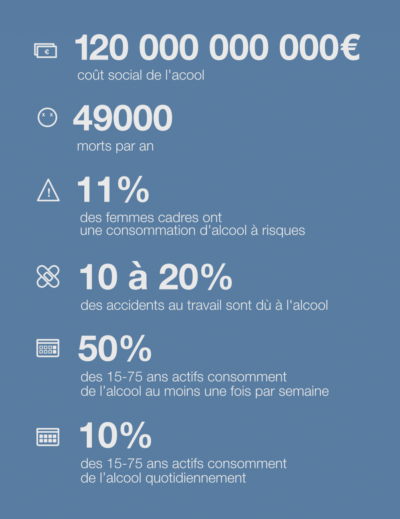 120 000 000 000€
coût social de l'acool

49000
morts par an

11%
des femmes cadres ont une consommation d'alcool à risques

10 à 20%
des accidents au travail sont dù à l'alcool

50%
des 15-75 ans actifs consomment de l'alcool au moins une fois par semaine

10%
des 15-75 ans actifs consomment de l'alcool quotidiennement